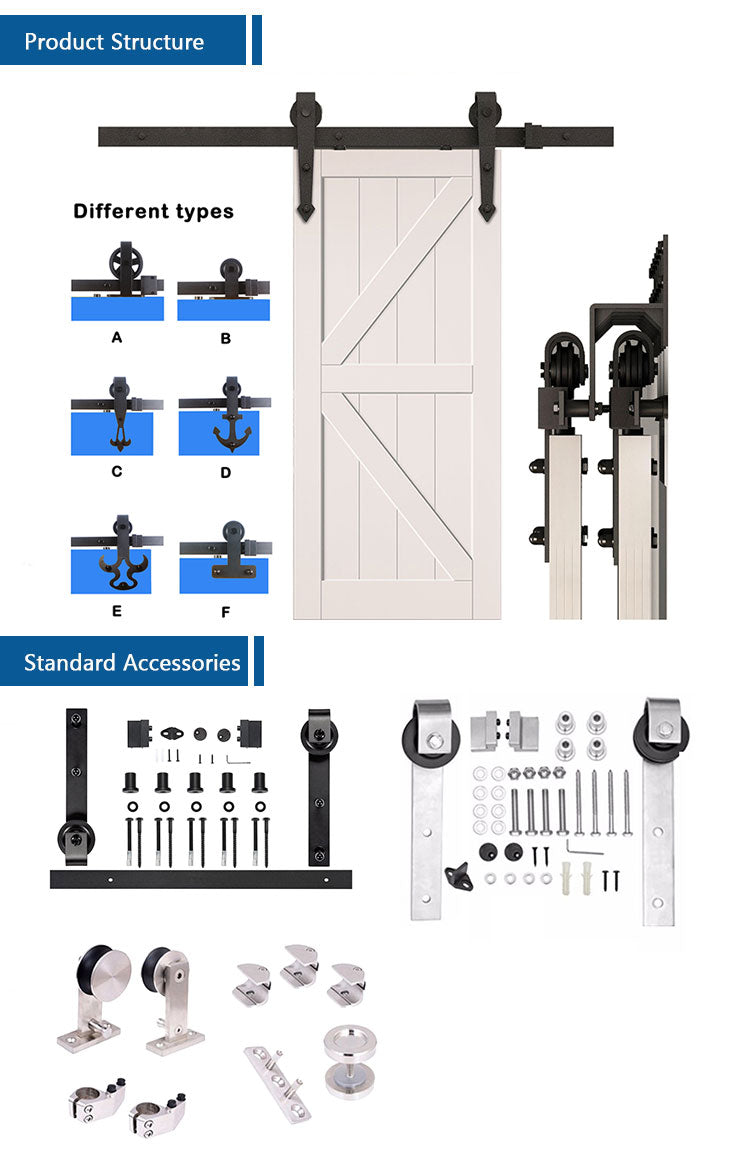 Product Structure

Different types

A

B

C

D

E

F

Standard Accessories