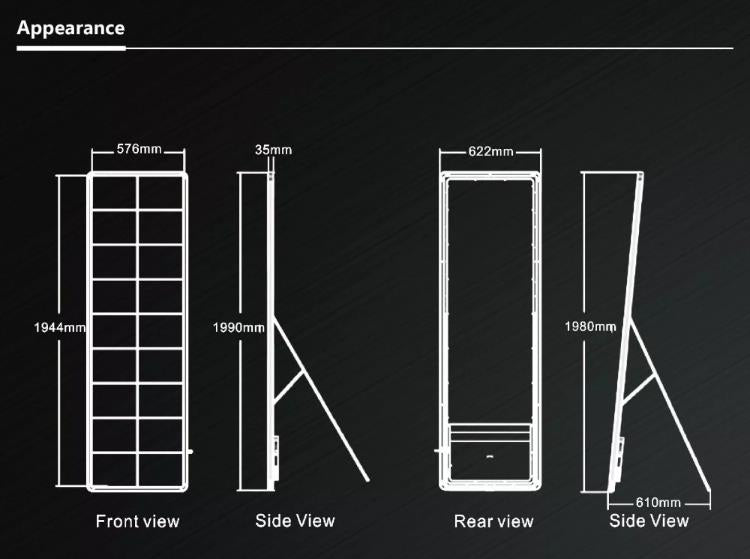 Appearance

576mm

1944mm

Front view

35mm

1990mm

Side View

622mm

Rear view

1980mm

610mm

Side View