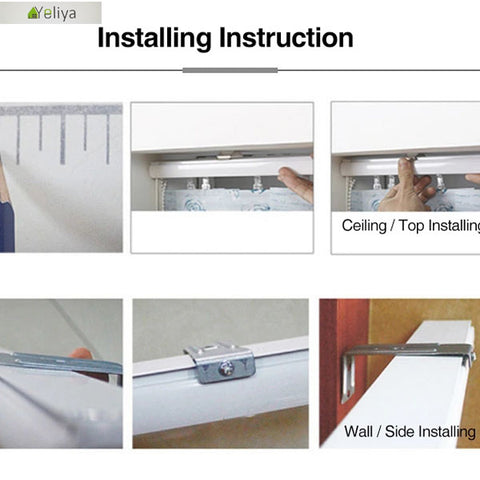 Yeliya

Installing Instruction

Ceiling / Top Installing

Wall / Side Installing