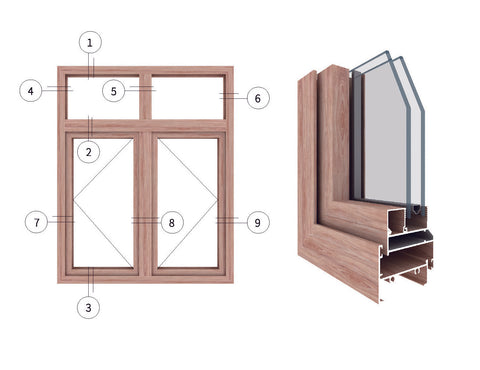 1
4
5
6
2
7
8
9
3