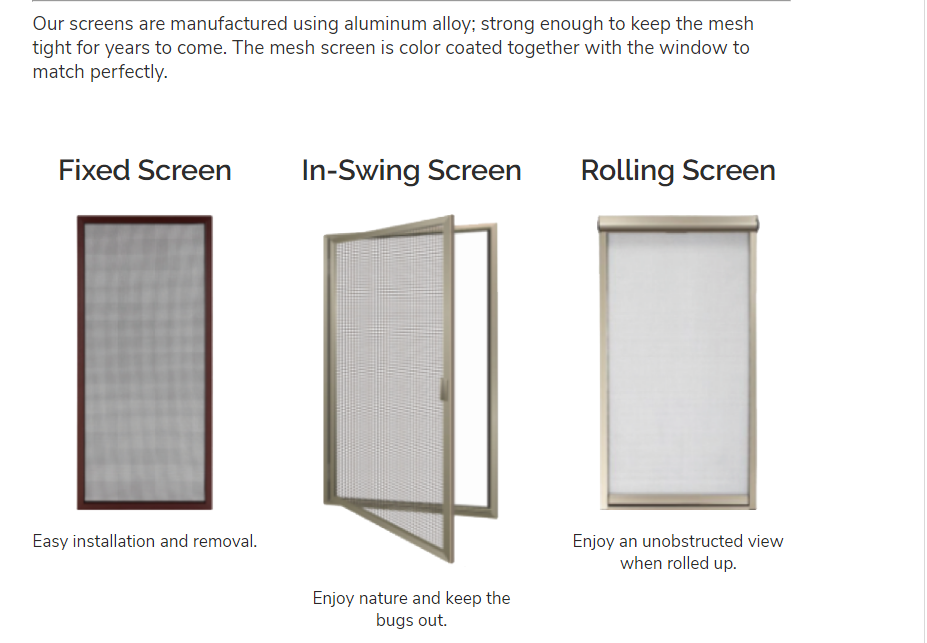 Our screens are manufactured using aluminum alloy; strong enough to keep the mesh tight for years to come. The mesh screen is color coated together with the window to match perfectly.

Fixed Screen

Easy installation and removal.

In-Swing Screen

Enjoy nature and keep the bugs out.

Rolling Screen

Enjoy an unobstructed view when rolled up.