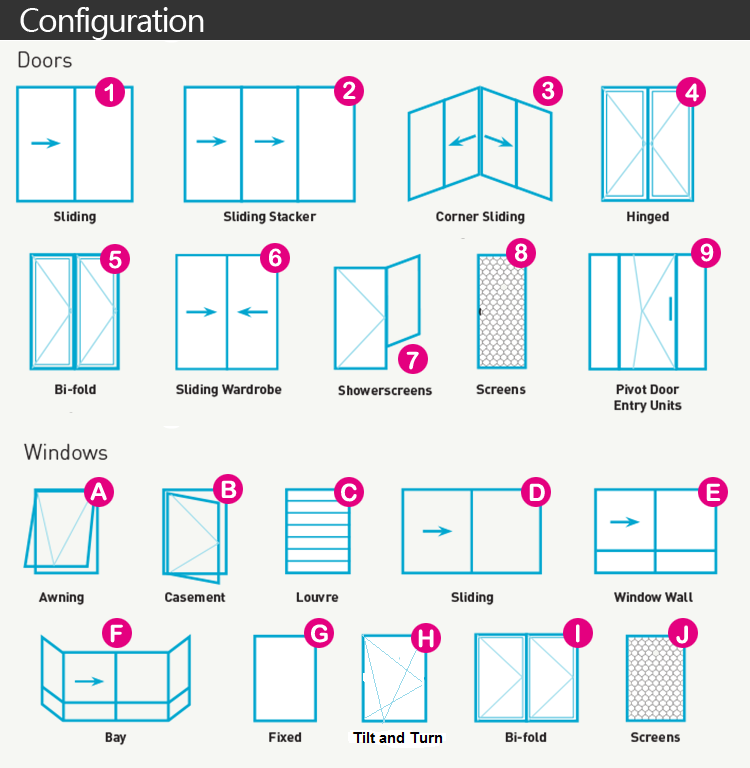 Configuration

Doors

1 Sliding

2 Sliding Stacker

3 Corner Sliding

4 Hinged

5 Bi-fold

6 Sliding Wardrobe

7 Showerscreens

8 Screens

9 Pivot Door Entry Units

Windows

A Awning

B Casement

C Louvre

D Sliding

E Window Wall

F Bay

G Fixed

H Tilt and Turn

I Bi-fold

J Screens